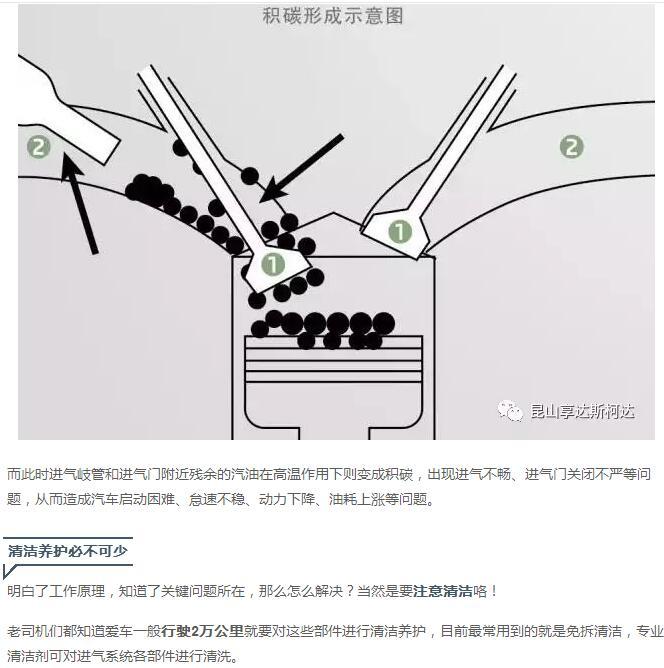 积碳形成示意图

②

②

①

①

昆山享达斯柯达

而此时进气岐管和进气门附近残余的汽油在高温作用下则变成积碳，出现进气不畅、进气门关闭不严等问题，从而造成汽车启动困难、怠速不稳、动力下降、油耗上涨等问题。

清洁养护必不可少

明白了工作原理，知道了关键问题所在，那么怎么解决？当然是要注意清洁咯！

老司机们都知道爱车一般行驶2万公里就要对这些部件进行清洁养护，目前最常用到的就是免拆清洁，专业清洁剂可对进气系统各部件进行清洗。