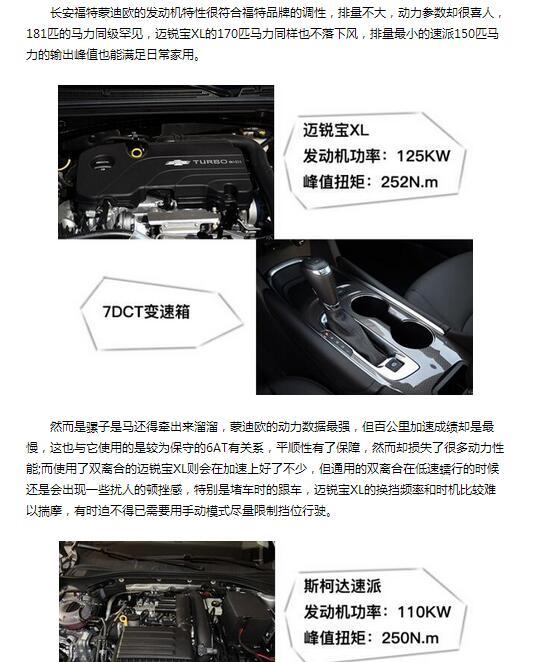 长安福特蒙迪欧的发动机特性很符合福特品牌的调性，排量不大，动力参数却很喜人，181匹的马力同级罕见，迈锐宝XL的170匹马力同样也不落下风，排量最小的速派150匹马力的输出峰值也能满足日常家用。

TURBO

迈锐宝XL
发动机功率：125KW
峰值扭矩：252N.m

7DCT变速箱

然而是骡子是马还得牵出来溜溜，蒙迪欧的动力数据最强，但百公里加速成绩却是最慢，这也与它使用的是较为保守的6AT有关系，平顺性有了保障，然而却损失了很多动力性能;而使用了双离合的迈锐宝XL则会在加速上好了不少，但通用的双离合在低速蠕行的时候还是会出现一些扰人的顿挫感，特别是堵车时的跟车，迈锐宝XL的换挡频率和时机比较难以揣摩，有时迫不得已需要用手动模式尽量限制挡位行驶。

斯柯达速派
发动机功率：110KW
峰值扭矩：250N.m